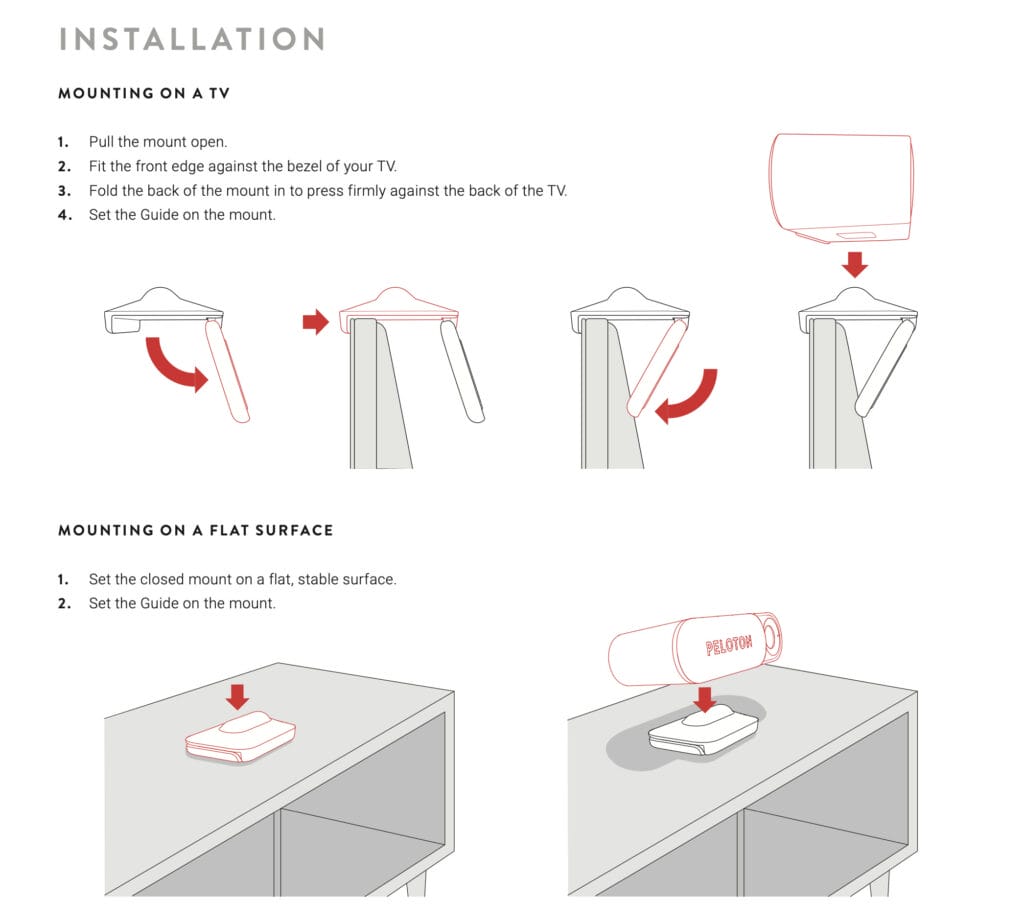 INSTALLATION

MOUNTING ON A TV

1. Pull the mount open.
2. Fit the front edge against the bezel of your TV.
3. Fold the back of the mount in to press firmly against the back of the TV.
4. Set the Guide on the mount.

MOUNTING ON A FLAT SURFACE

1. Set the closed mount on a flat, stable surface.
2. Set the Guide on the mount.

PELOTON