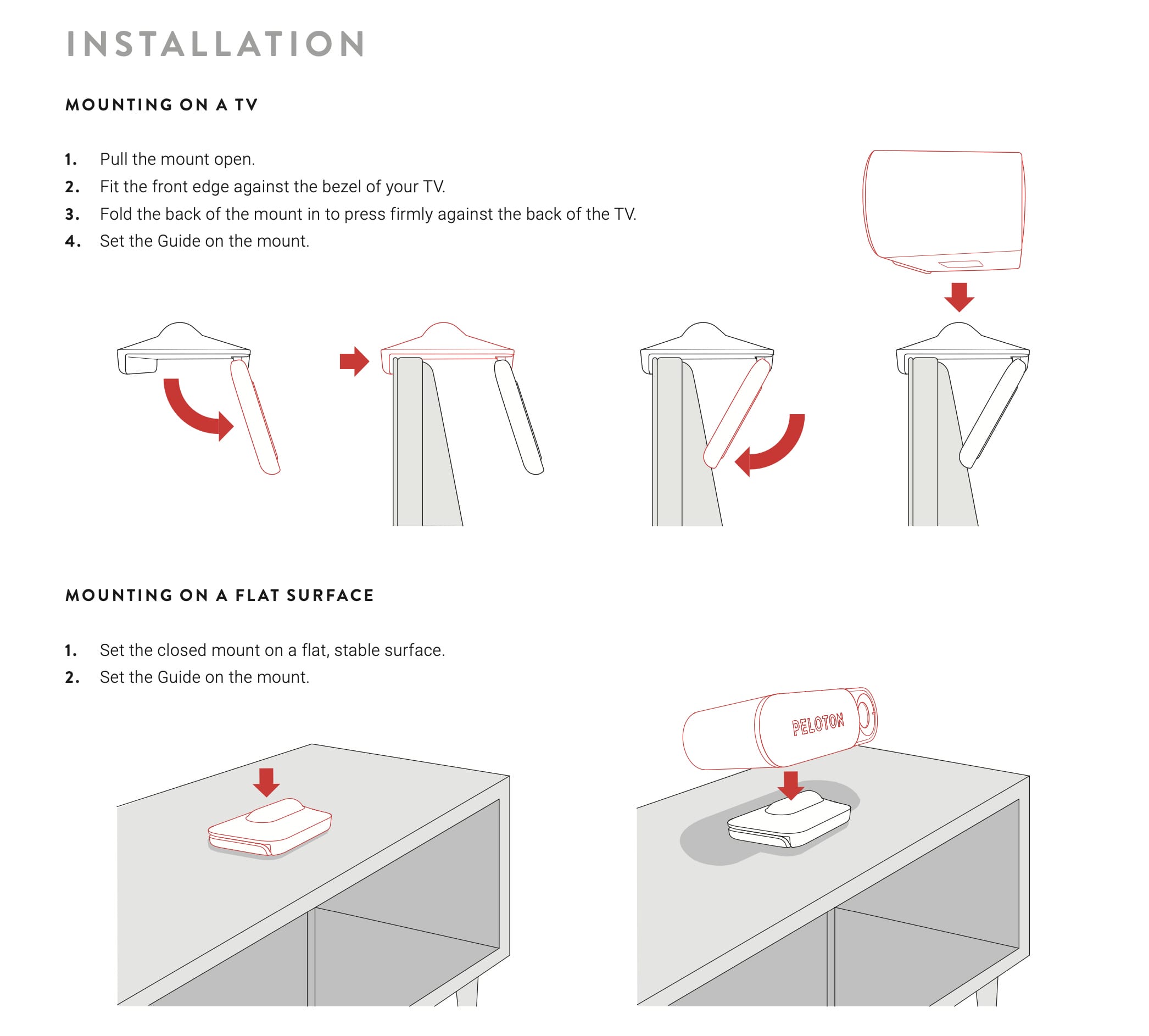 INSTALLATION

MOUNTING ON A TV

1. Pull the mount open.
2. Fit the front edge against the bezel of your TV.
3. Fold the back of the mount in to press firmly against the back of the TV.
4. Set the Guide on the mount.

MOUNTING ON A FLAT SURFACE

1. Set the closed mount on a flat, stable surface.
2. Set the Guide on the mount.

PELOTON