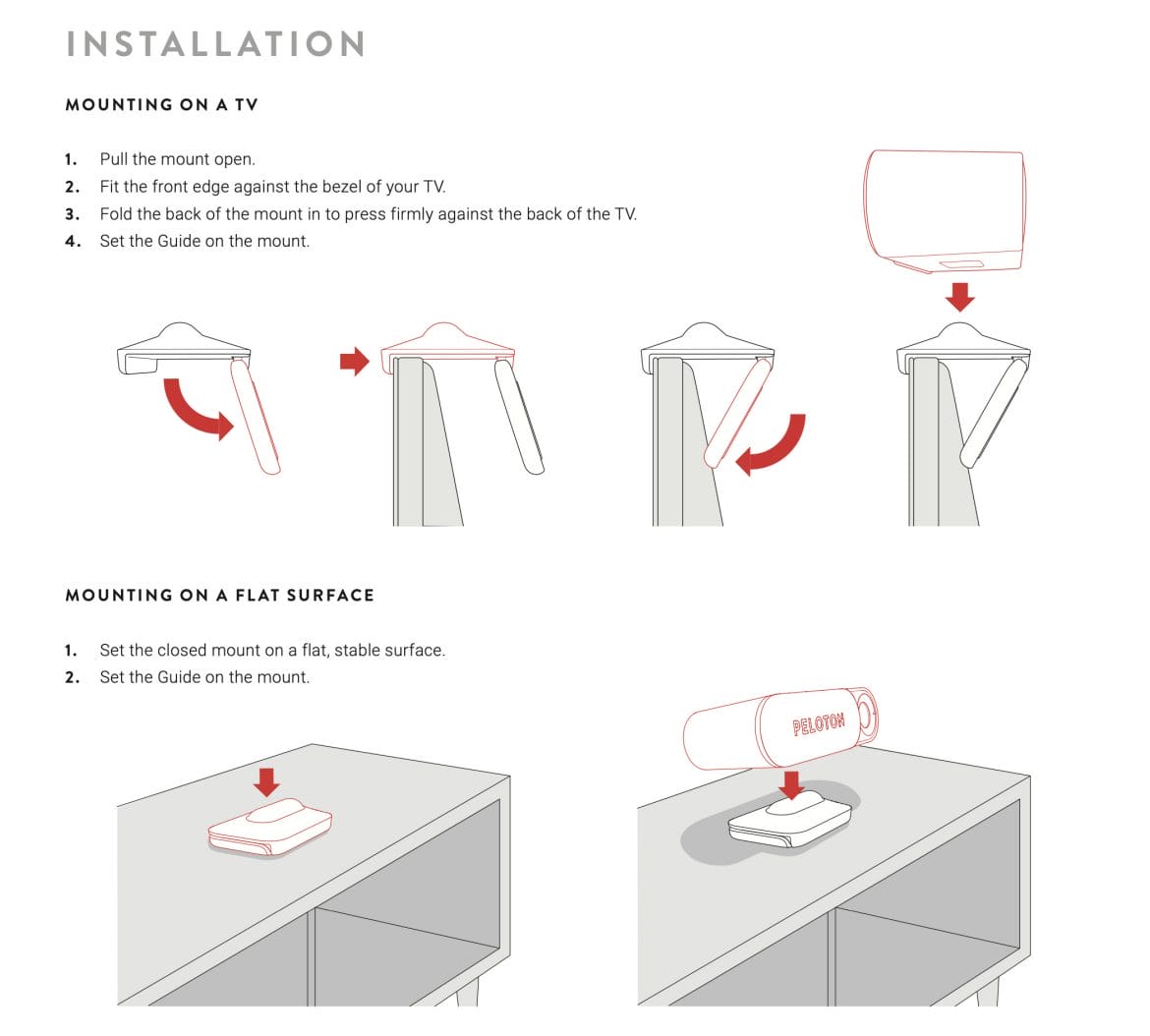 INSTALLATION

MOUNTING ON A TV

1. Pull the mount open.
2. Fit the front edge against the bezel of your TV.
3. Fold the back of the mount in to press firmly against the back of the TV.
4. Set the Guide on the mount.

MOUNTING ON A FLAT SURFACE

1. Set the closed mount on a flat, stable surface.
2. Set the Guide on the mount.

PELOTON