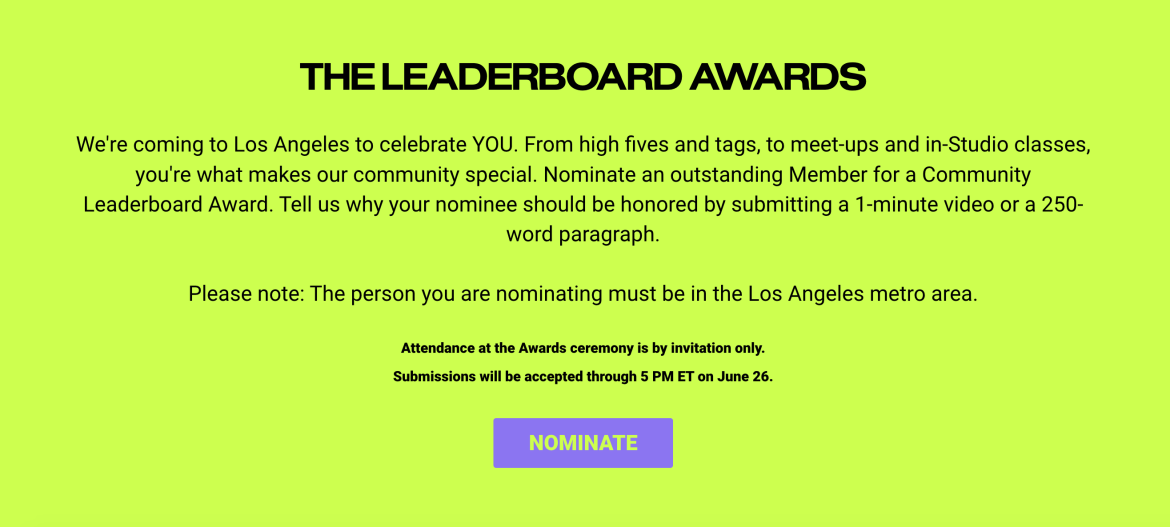 THE LEADERBOARD AWARDS

We're coming to Los Angeles to celebrate YOU. From high fives and tags, to meet-ups and in-Studio classes, you're what makes our community special. Nominate an outstanding Member for a Community Leaderboard Award. Tell us why your nominee should be honored by submitting a 1-minute video or a 250-word paragraph.

Please note: The person you are nominating must be in the Los Angeles metro area.

Attendance at the Awards ceremony is by invitation only.

Submissions will be accepted through 5 PM ET on June 26.

NOMINATE